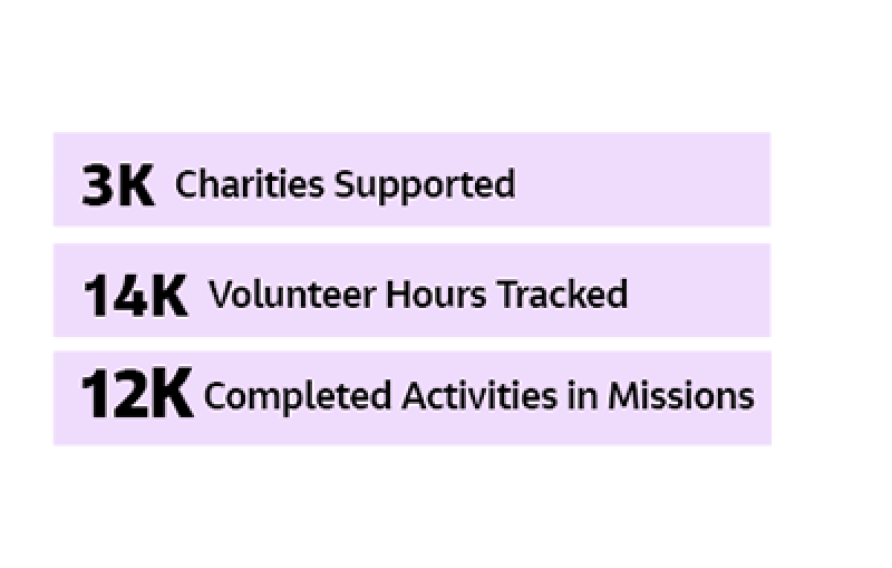 3K Charities Supported

14K Volunteer Hours Tracked

12K Completed Activities in Missions